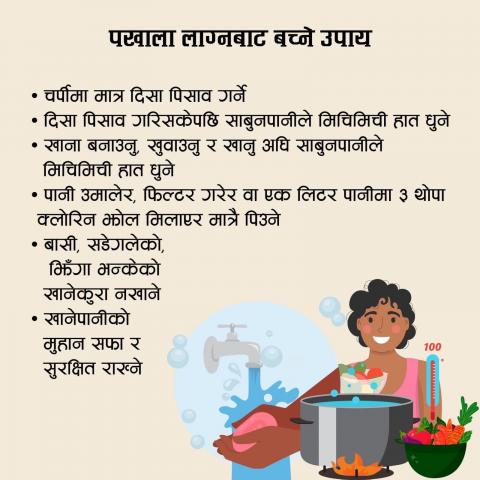 पखाला लाग्नबाट बच्ने उपाय

• चर्पीमा मात्र दिसा पिसाव गर्ने
• दिसा पिसाव गरिसकेपछि साबुनपानीले मिचिमिची हात धुने
• खाना बनाउनु, खुवाउनु र खानु अघि साबुनपानीले मिचिमिची हात धुने
• पानी उमालेर, फिल्टर गरेर वा एक लिटर पानीमा ३ थोपा क्लोरिन झोल मिलाएर मात्रै पिउने
• बासी, सडेगलेको, झिँगा भन्केको खानेकुरा नखाने
• खानेपानीको मुहान सफा र सुरक्षित राख्ने

100