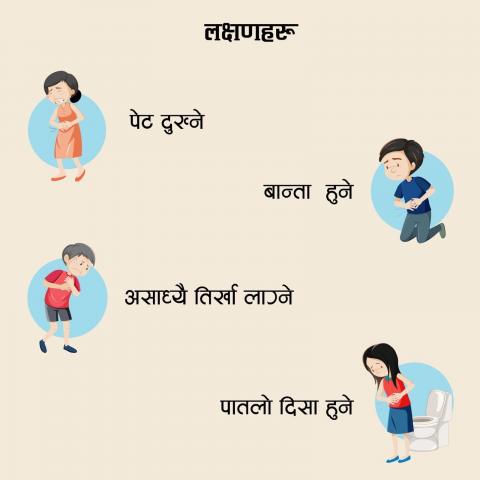 लक्षणहरू

पेट दुख्ने

बान्ता हुने

असाध्यै तिर्खा लाग्ने

पातलो दिसा हुने