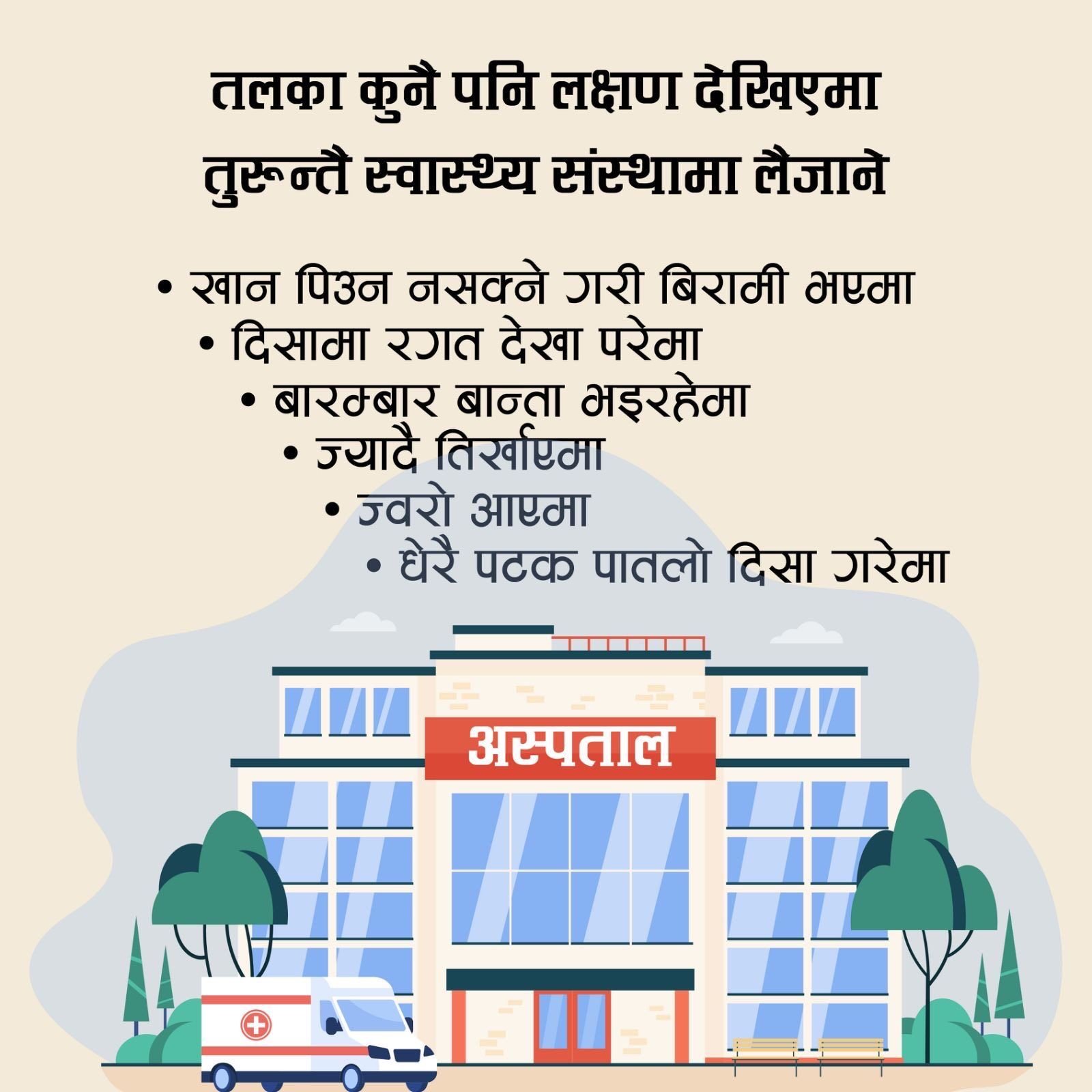 तलका कुनै पनि लक्षण देखिएमा तुरून्तै स्वास्थ्य संस्थामा लैजाने

• खान पिउन नसक्ने गरी बिरामी भएमा
• दिसामा रगत देखा परेमा
• बारम्बार बान्ता भइरहेमा
• ज्यादै तिर्खाएमा
• ज्वरो आएमा
• धेरै पटक पातलो दिसा गरेमा

अस्पताल