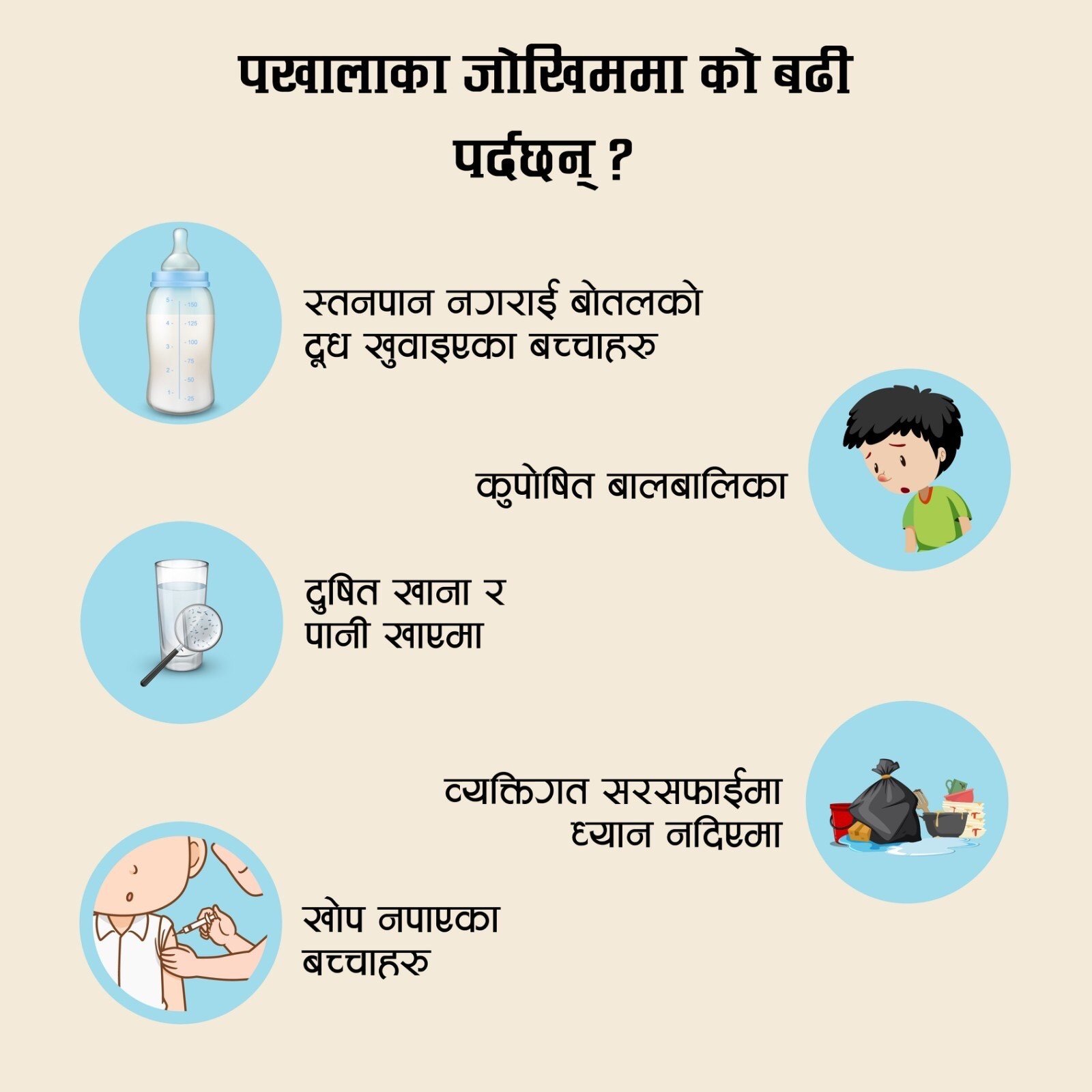 पखालाका जोखिममा को बढी पर्दछन् ?

स्तनपान नगराई बोतलको दूध खुवाइएका बच्चाहरु

कुपोषित बालबालिका

दुषित खाना र पानी खाएमा

व्यक्तिगत सरसफाईमा ध्यान नदिएमा

खोप नपाएका बच्चाहरु